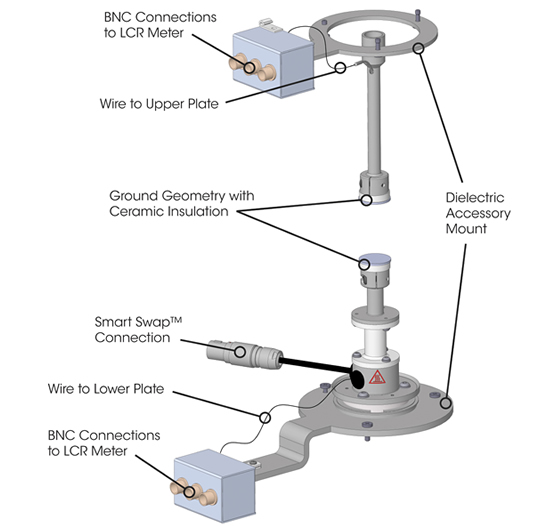 BNC Connections to LCR Meter

Wire to Upper Plate

Ground Geometry with Ceramic Insulation

Dielectric Accessory Mount

Smart Swap™ Connection

Wire to Lower Plate

BNC Connections to LCR Meter