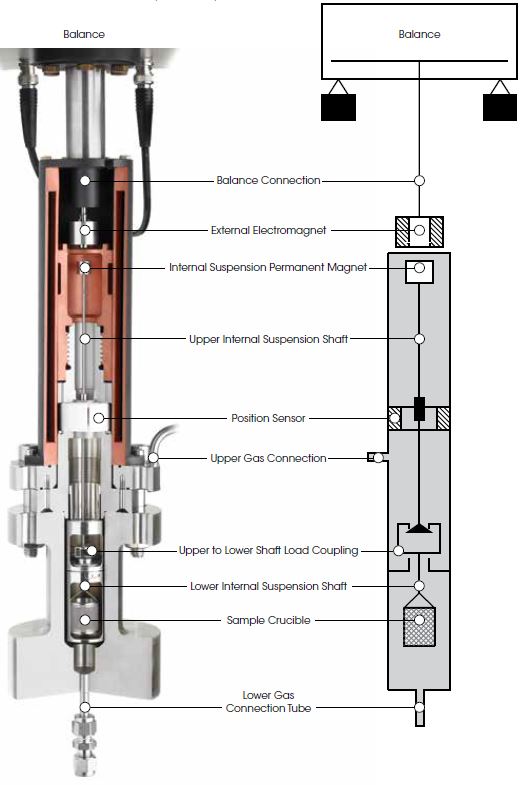 Balance

Balance

Balance Connection

External Electromagnet

Internal Suspension Permanent Magnet

Upper Internal Suspension Shaft

Position Sensor

Upper Gas Connection

Upper to Lower Shaft Load Coupling

Lower Internal Suspension Shaft

Sample Crucible

Lower Gas Connection Tube